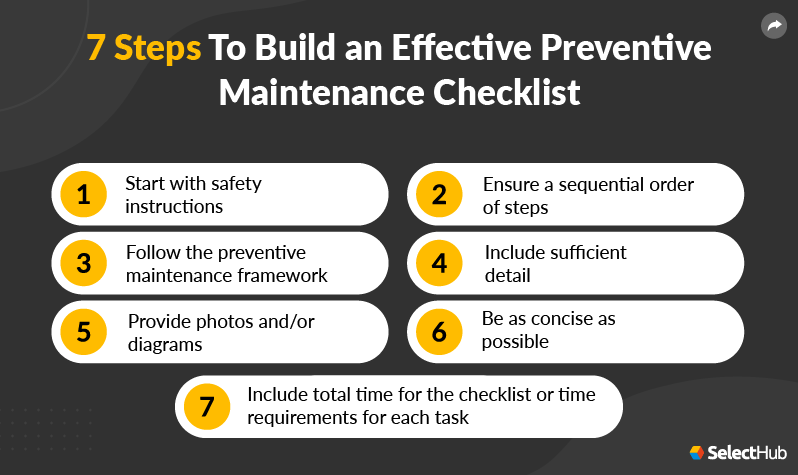 7 Steps To Build an Effective Preventive Maintenance Checklist

1 Start with safety instructions

2 Ensure a sequential order of steps

3 Follow the preventive maintenance framework

4 Include sufficient detail

5 Provide photos and/or diagrams

6 Be as concise as possible

7 Include total time for the checklist or time requirements for each task

SelectHub